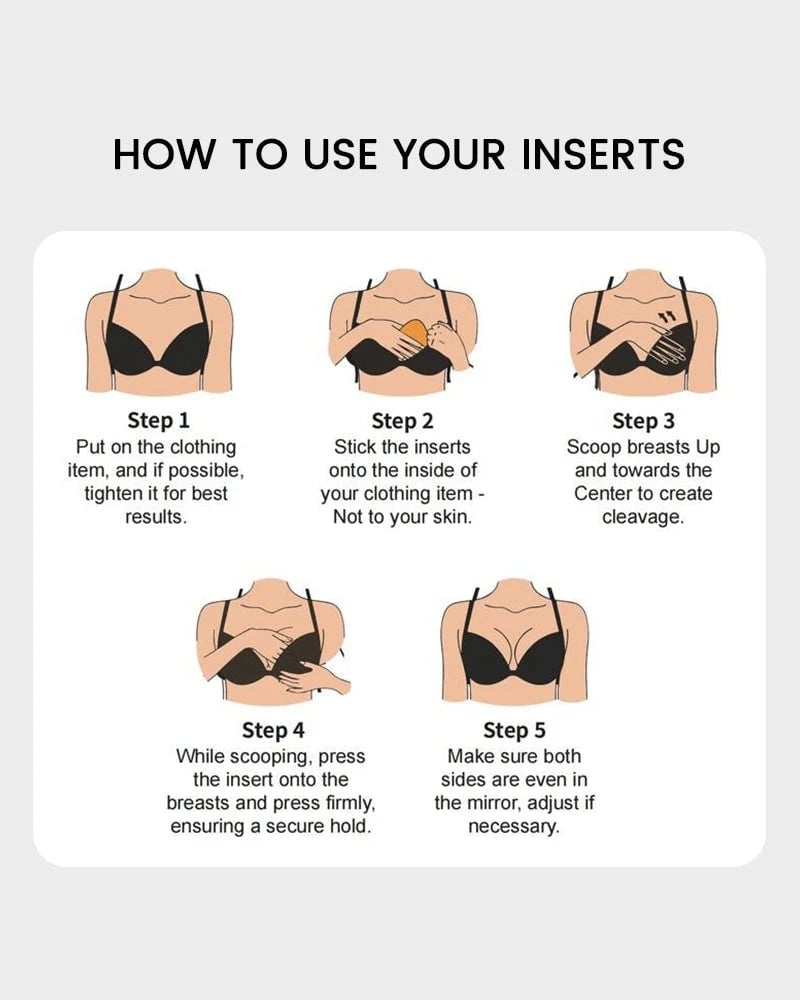 HOW TO USE YOUR INSERTS

Step 1
Put on the clothing item, and if possible, tighten it for best results.

Step 2
Stick the inserts onto the inside of your clothing item - Not to your skin.

Step 3
Scoop breasts Up and towards the Center to create cleavage.

Step 4
While scooping, press the insert onto the breasts and press firmly, ensuring a secure hold.

Step 5
Make sure both sides are even in the mirror, adjust if necessary.